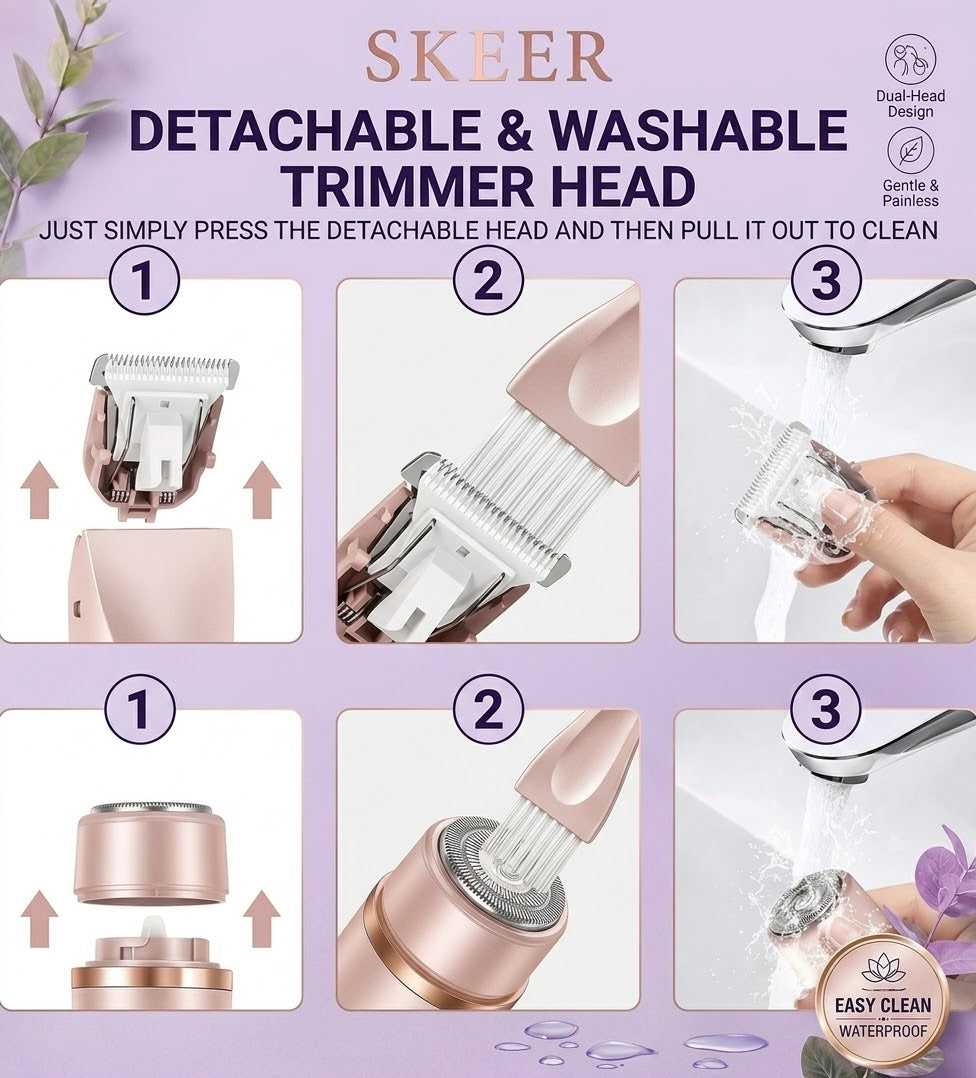 SKEER

Dual-Head Design

Gentle & Painless

DETACHABLE & WASHABLE TRIMMER HEAD

JUST SIMPLY PRESS THE DETACHABLE HEAD AND THEN PULL IT OUT TO CLEAN

1

2

3

1

2

3

EASY CLEAN
WATERPROOF